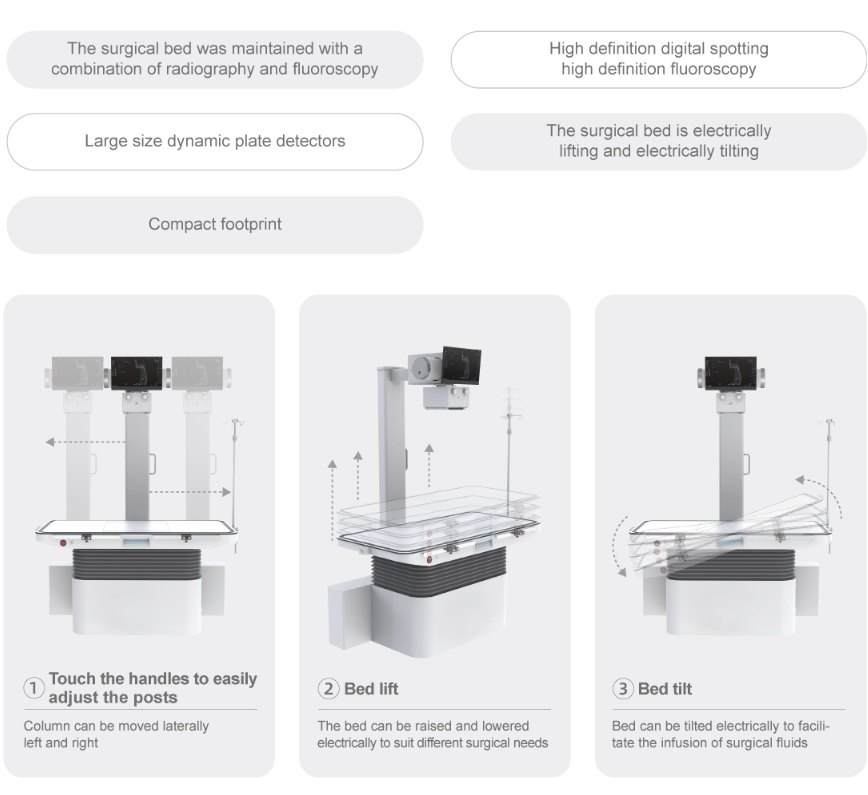 The surgical bed was maintained with a combination of radiography and fluoroscopy

High definition digital spotting high definition fluoroscopy

Large size dynamic plate detectors

The surgical bed is electrically lifting and electrically tilting

Compact footprint

① Touch the handles to easily adjust the posts

Column can be moved laterally left and right

② Bed lift

The bed can be raised and lowered electrically to suit different surgical needs

③ Bed tilt

Bed can be tilted electrically to facilitate the infusion of surgical fluids