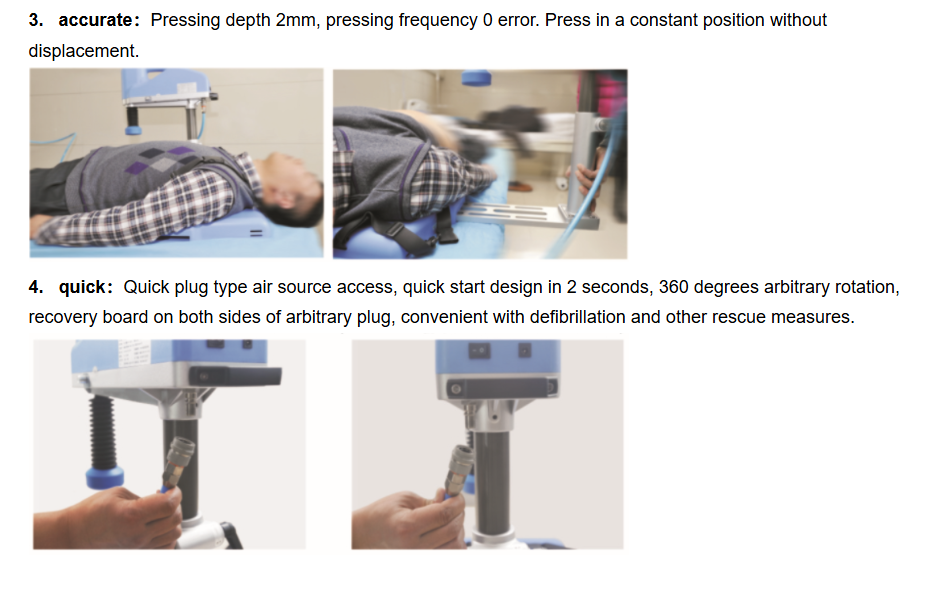 3. accurate: Pressing depth 2mm, pressing frequency 0 error. Press in a constant position without displacement.

4. quick: Quick plug type air source access, quick start design in 2 seconds, 360 degrees arbitrary rotation, recovery board on both sides of arbitrary plug, convenient with defibrillation and other rescue measures.